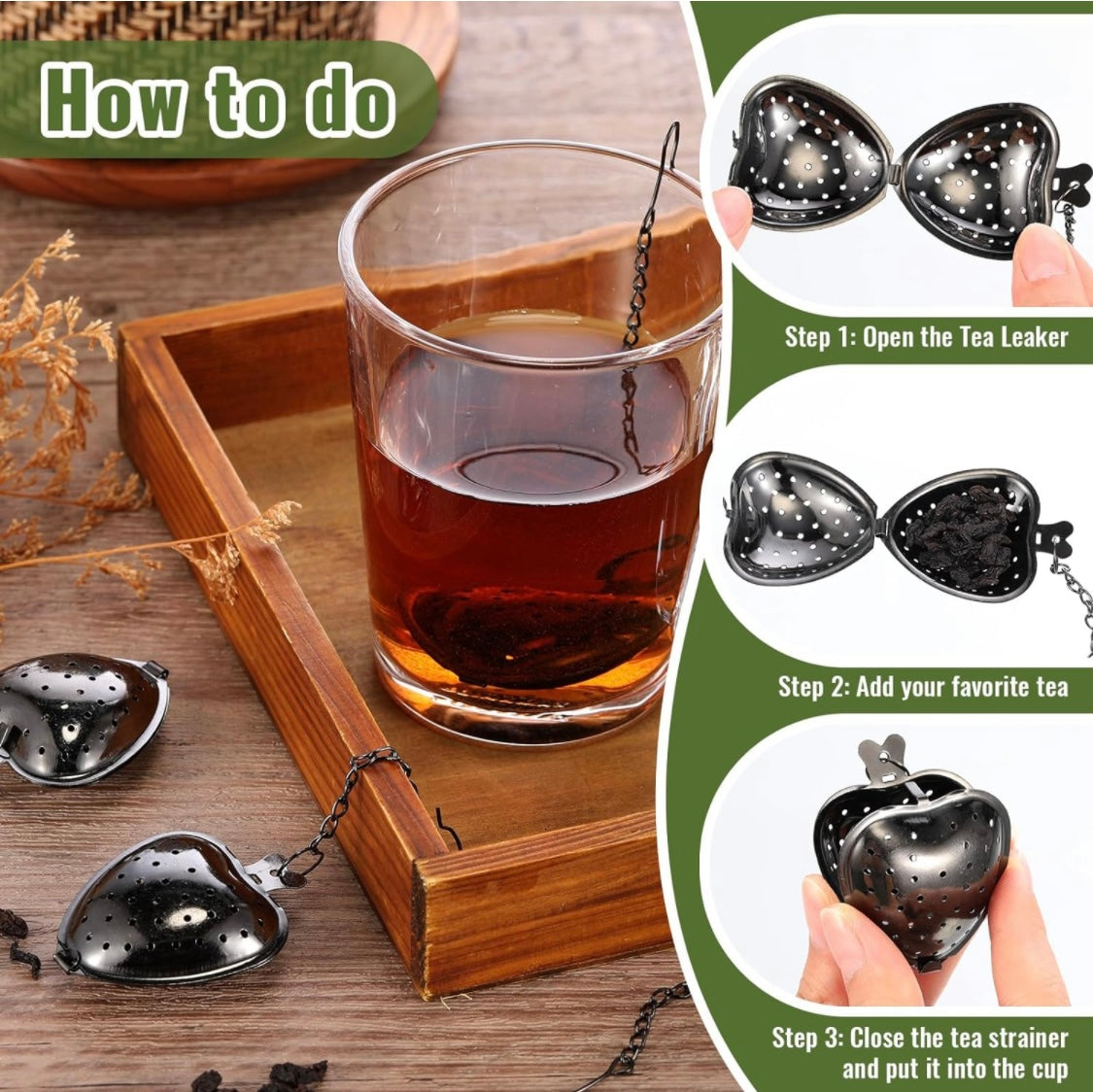 How to do

Step 1: Open the Tea Leaker

Step 2: Add your favorite tea

Step 3: Close the tea strainer and put it into the cup